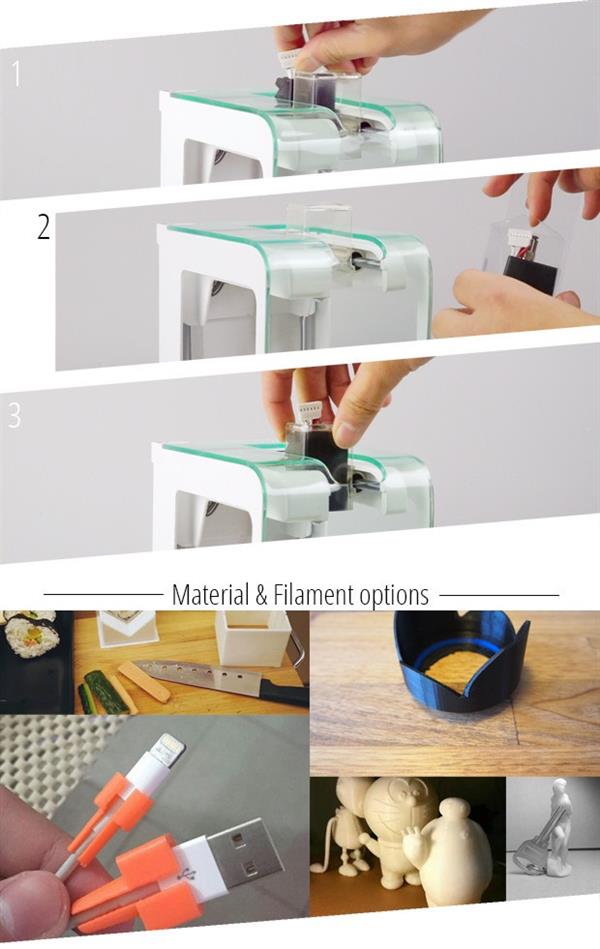 1

2

3

Material & Filament options